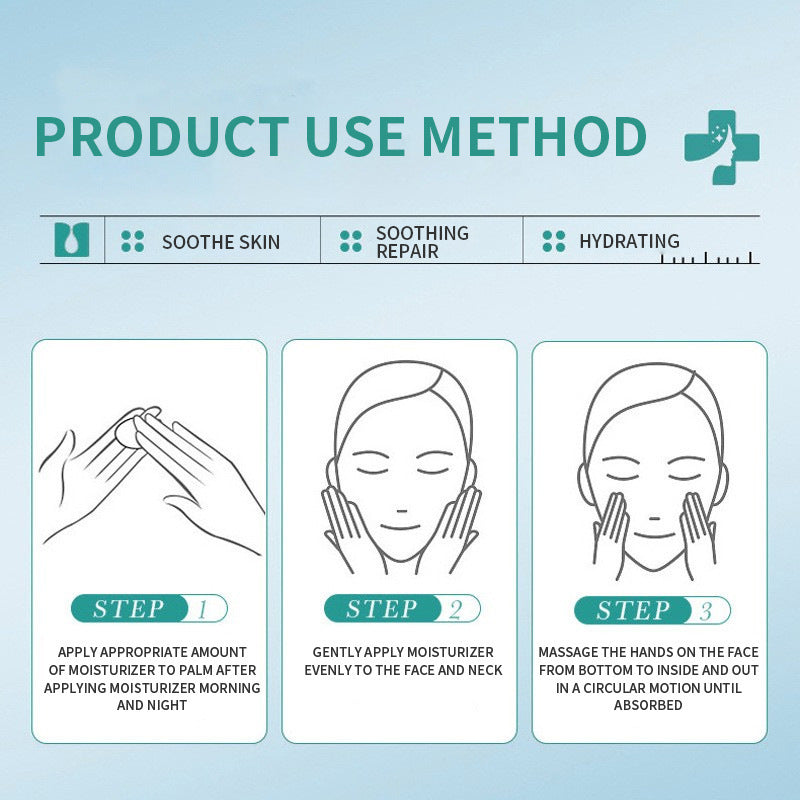 PRODUCT USE METHOD

SOOTHE SKIN
SOOTHING REPAIR
HYDRATING

STEP 1
APPLY APPROPRIATE AMOUNT OF MOISTURIZER TO PALM AFTER APPLYING MOISTURIZER MORNING AND NIGHT

STEP 2
GENTLY APPLY MOISTURIZER EVENLY TO THE FACE AND NECK

STEP 3
MASSAGE THE HANDS ON THE FACE FROM BOTTOM TO INSIDE AND OUT IN A CIRCULAR MOTION UNTIL ABSORBED